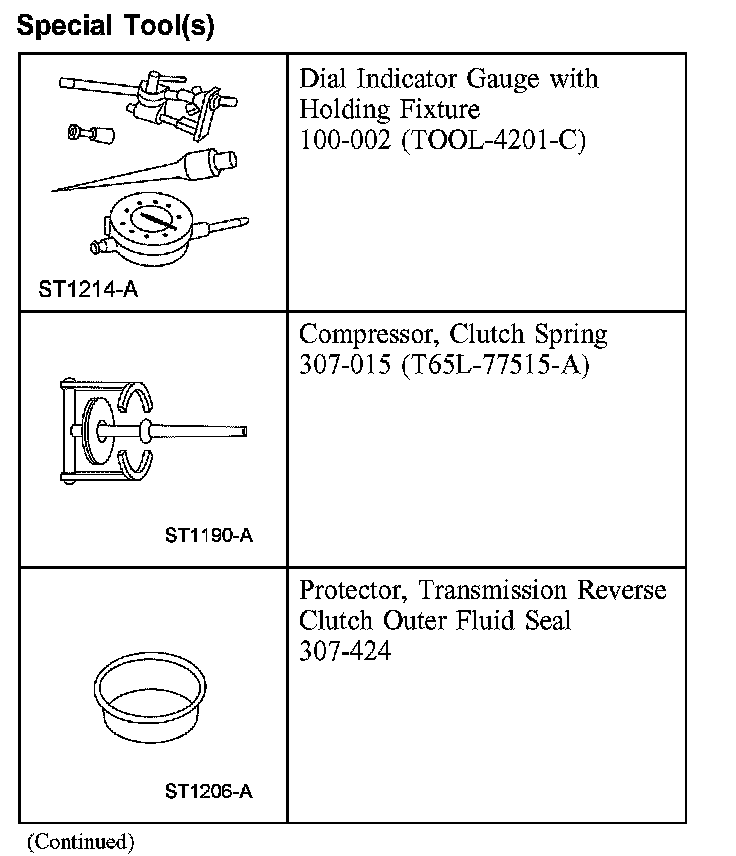 Special Tool(s)

| | |
|---|---|
| ST1214-A | Dial Indicator Gauge with Holding Fixture 100-002 (TOOL-4201-C) |
| ST1190-A | Compressor, Clutch Spring 307-015 (T65L-77515-A) |
| ST1206-A | Protector, Transmission Reverse Clutch Outer Fluid Seal 307-424 |

(Continued)