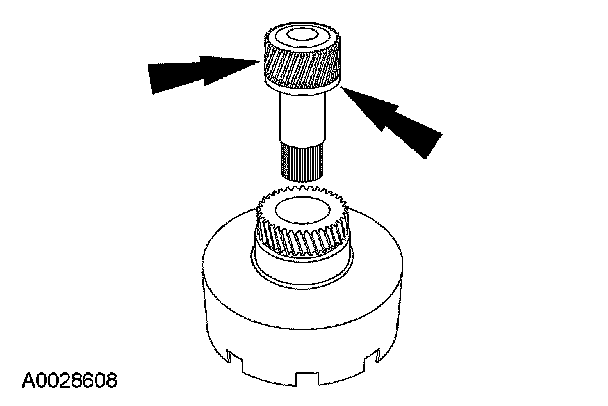 A0028608