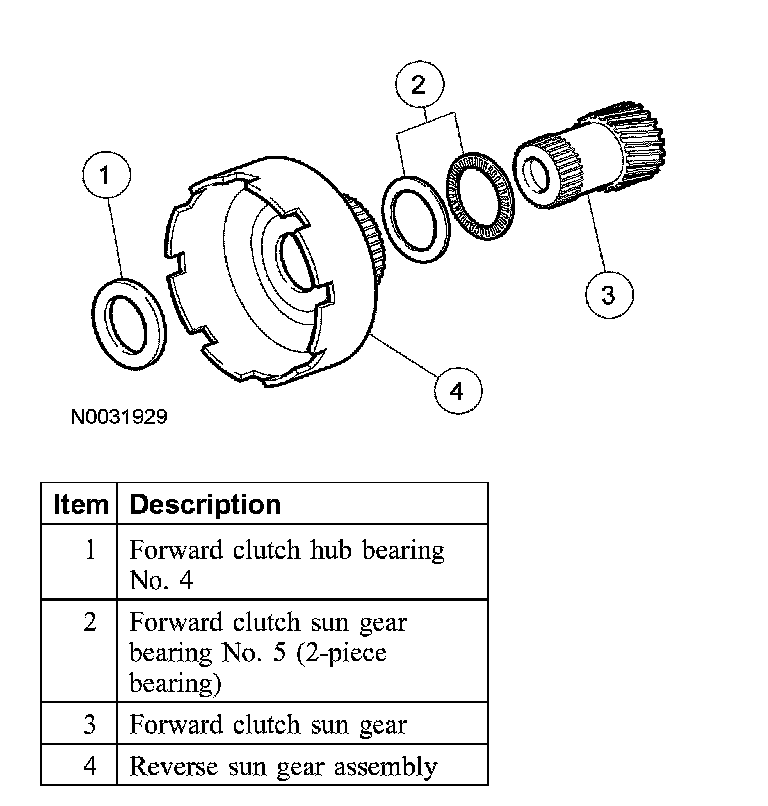 2

1

3

4

N0031929

| Item | Description |
|---|---|
| 1 | Forward clutch hub bearing No. 4 |
| 2 | Forward clutch sun gear bearing No. 5 (2-piece bearing) |
| 3 | Forward clutch sun gear |
| 4 | Reverse sun gear assembly |