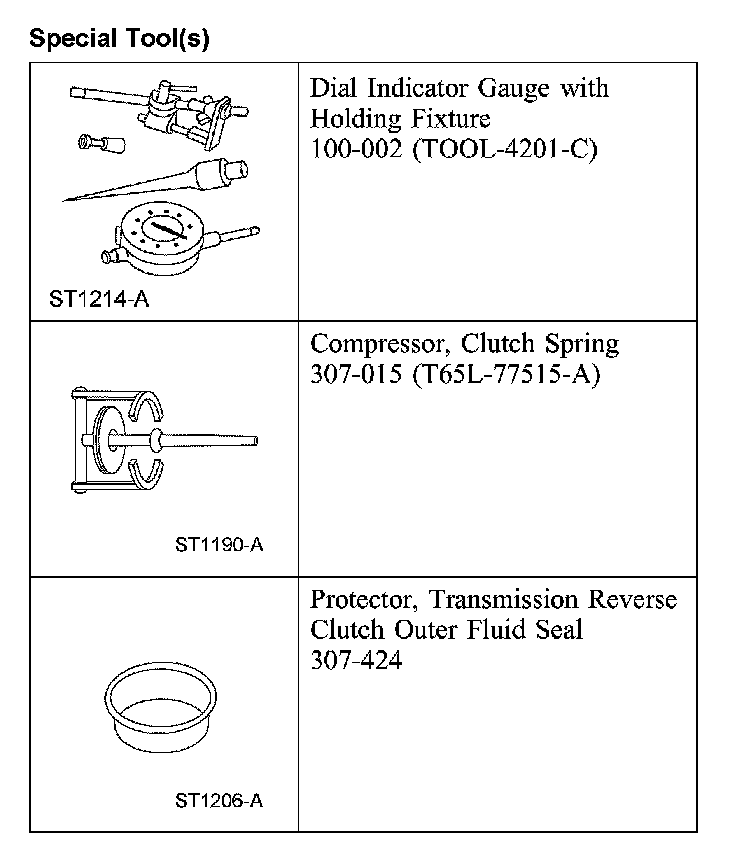 Special Tool(s)

| | |
|---|---|
| ST1214-A | Dial Indicator Gauge with Holding Fixture 100-002 (TOOL-4201-C) |
| ST1190-A | Compressor, Clutch Spring 307-015 (T65L-77515-A) |
| ST1206-A | Protector, Transmission Reverse Clutch Outer Fluid Seal 307-424 |