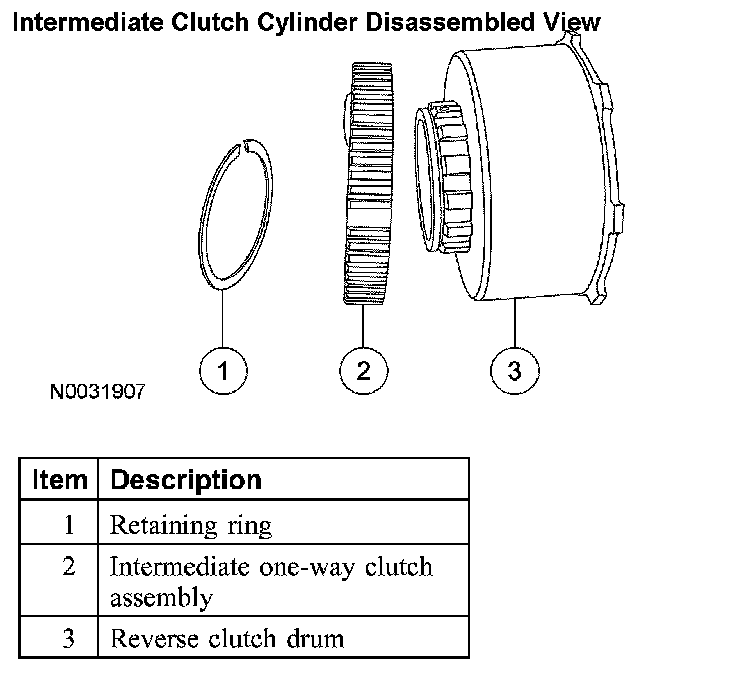 Intermediate Clutch Cylinder Disassembled View

1

2

3

N0031907

| Item | Description |
|---|---|
| 1 | Retaining ring |
| 2 | Intermediate one-way clutch assembly |
| 3 | Reverse clutch drum |