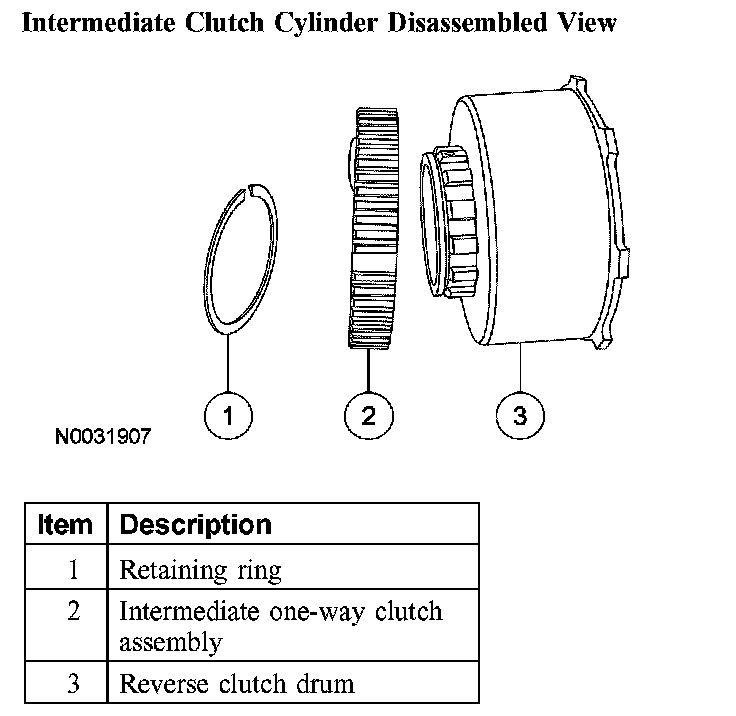 Intermediate Clutch Cylinder Disassembled View

1

2

3

N0031907

| Item | Description |
|---|---|
| 1 | Retaining ring |
| 2 | Intermediate one-way clutch assembly |
| 3 | Reverse clutch drum |