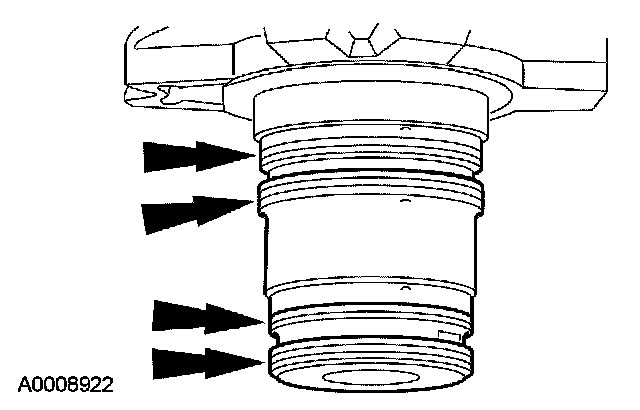 A0008922