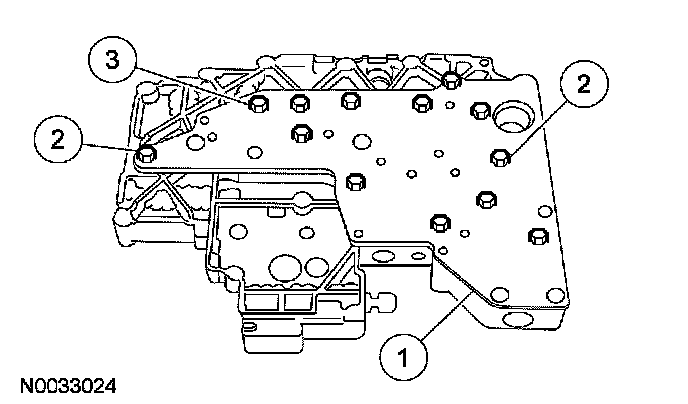 3
2
2
1
N0033024