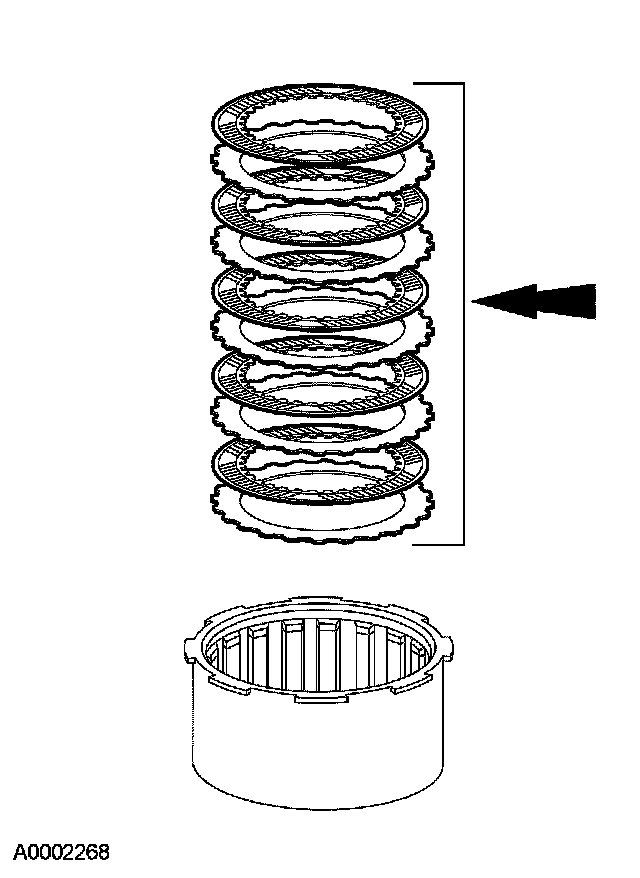 A0002268