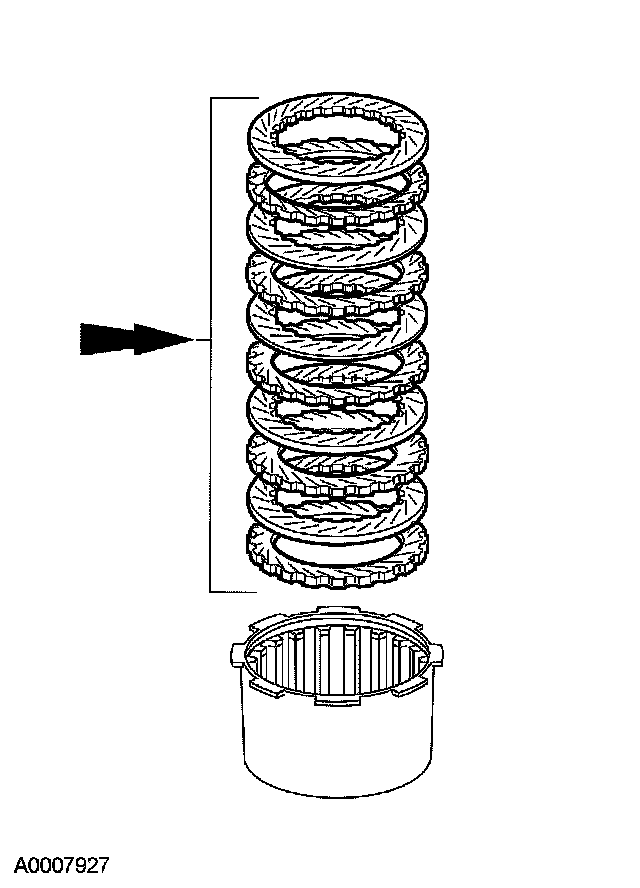 A0007927