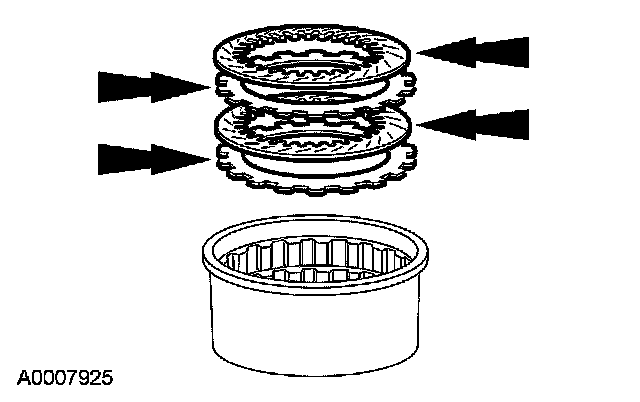 A0007925