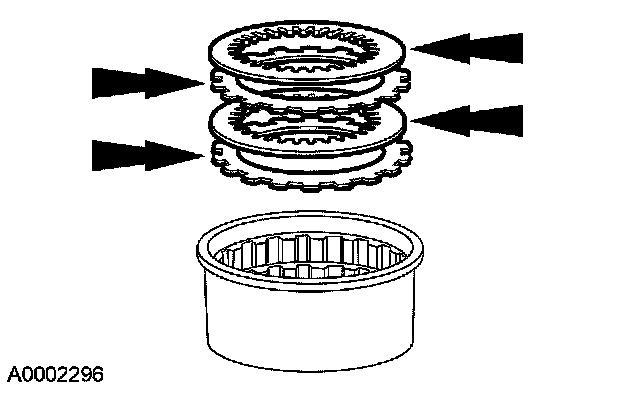 A0002296