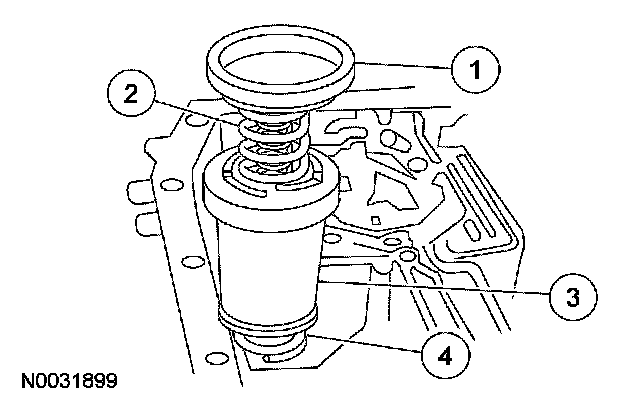 1
2
3
4
N0031899