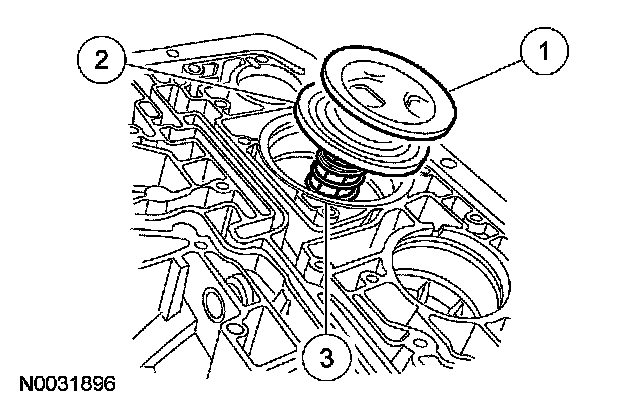 2

1

3

N0031896