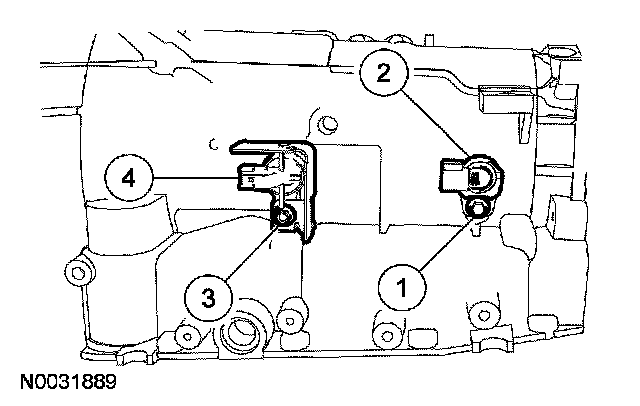 2
4
3
1
N0031889