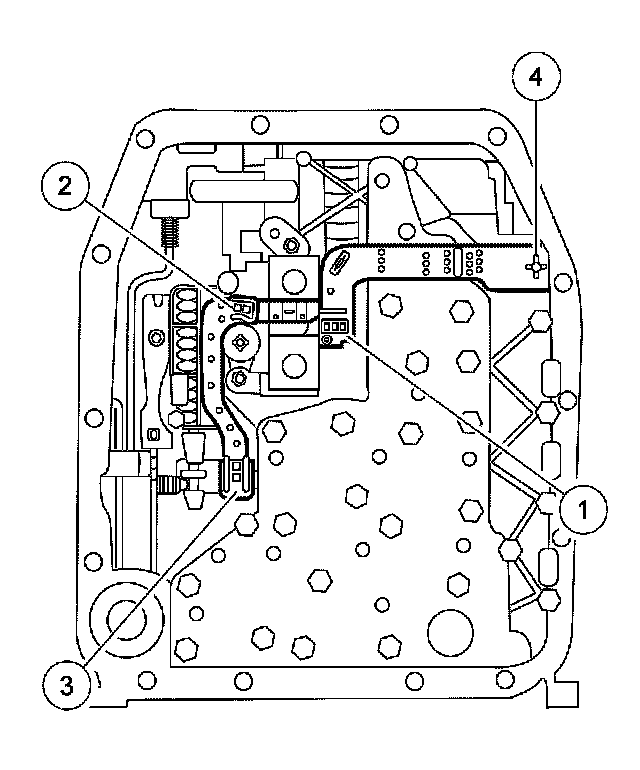 4
2
1
3