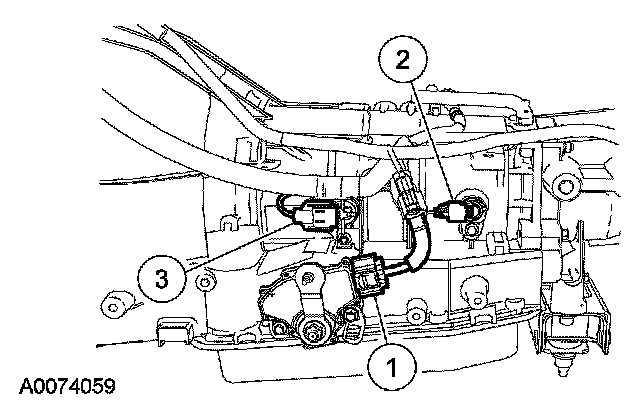 2

3

1

A0074059