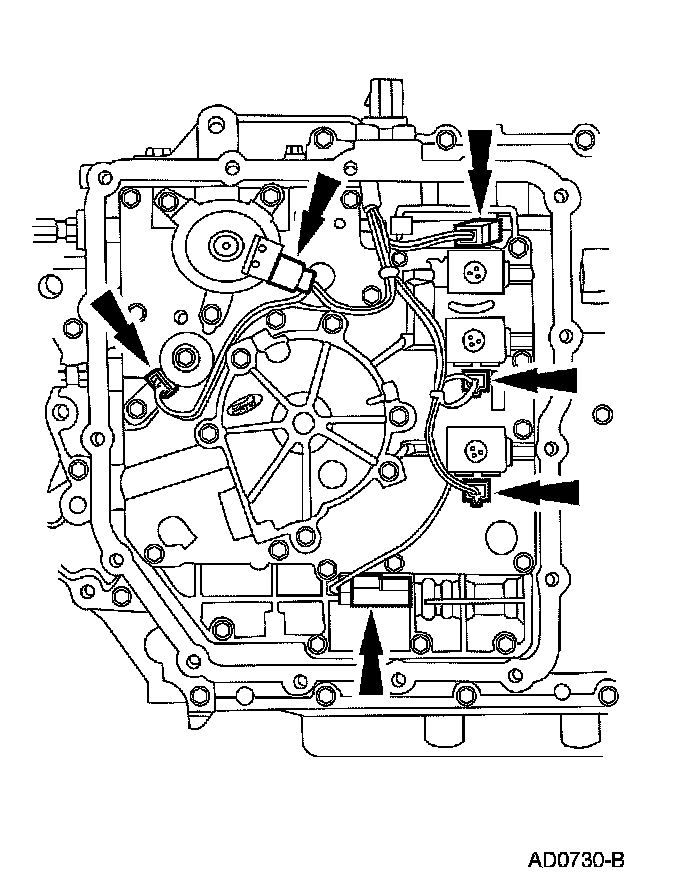 AD0730-B