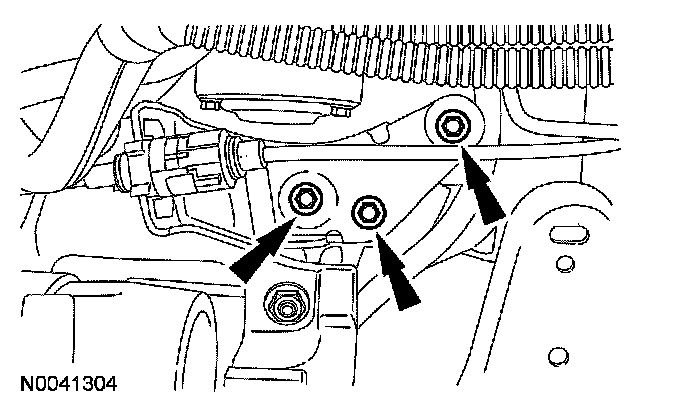 N0041304