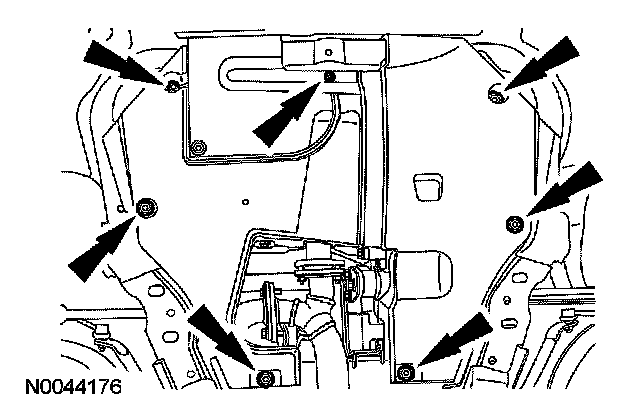 N0044176