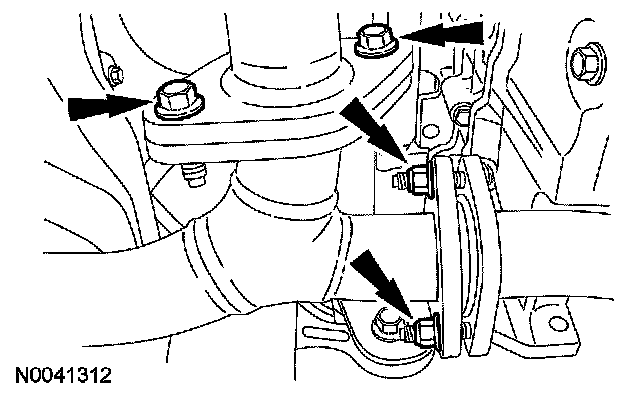 N0041312