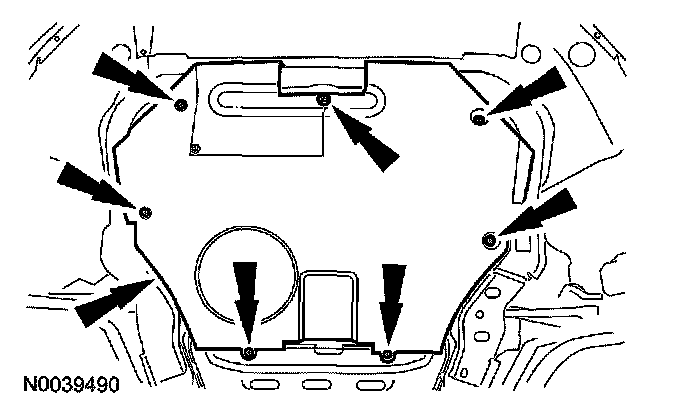 N0039490