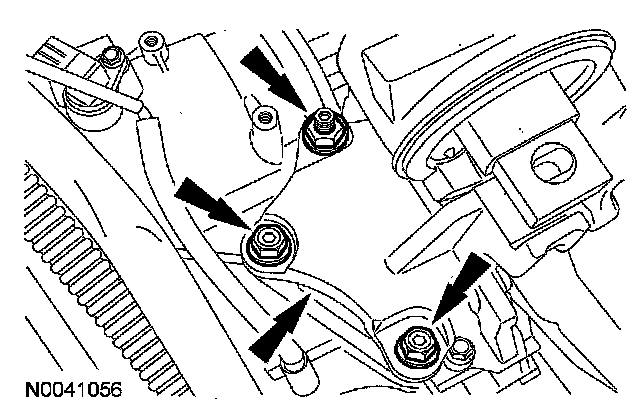 N0041056