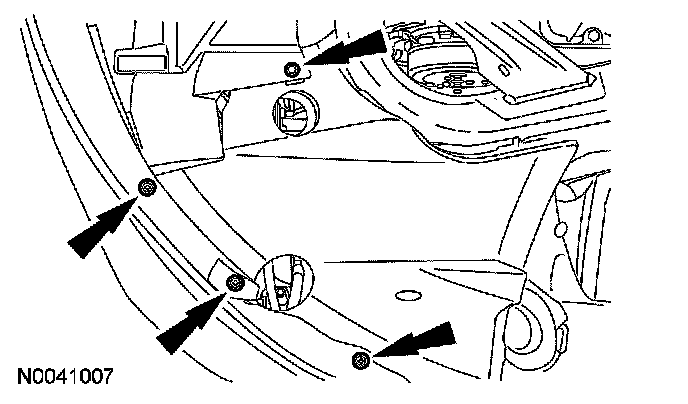 N0041007