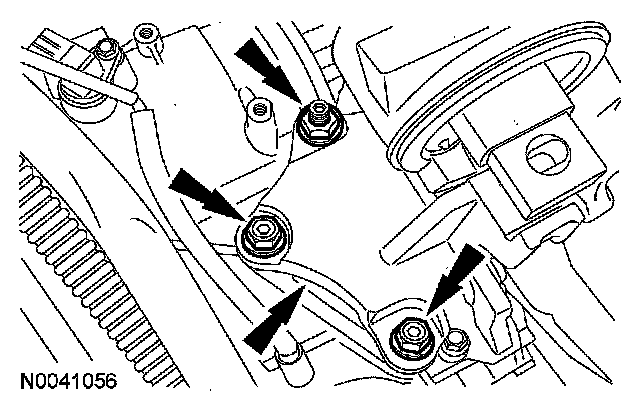 N0041056