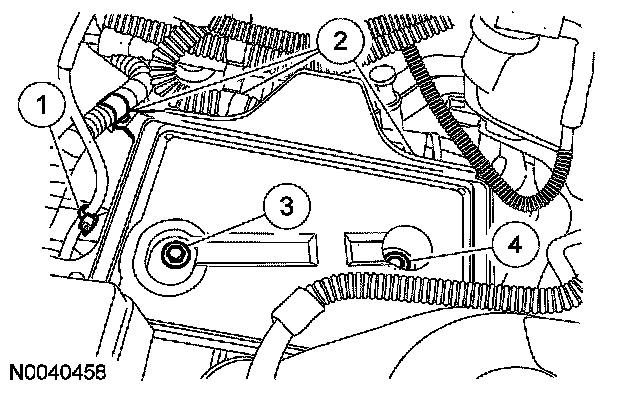 2
1
3
4
N0040458