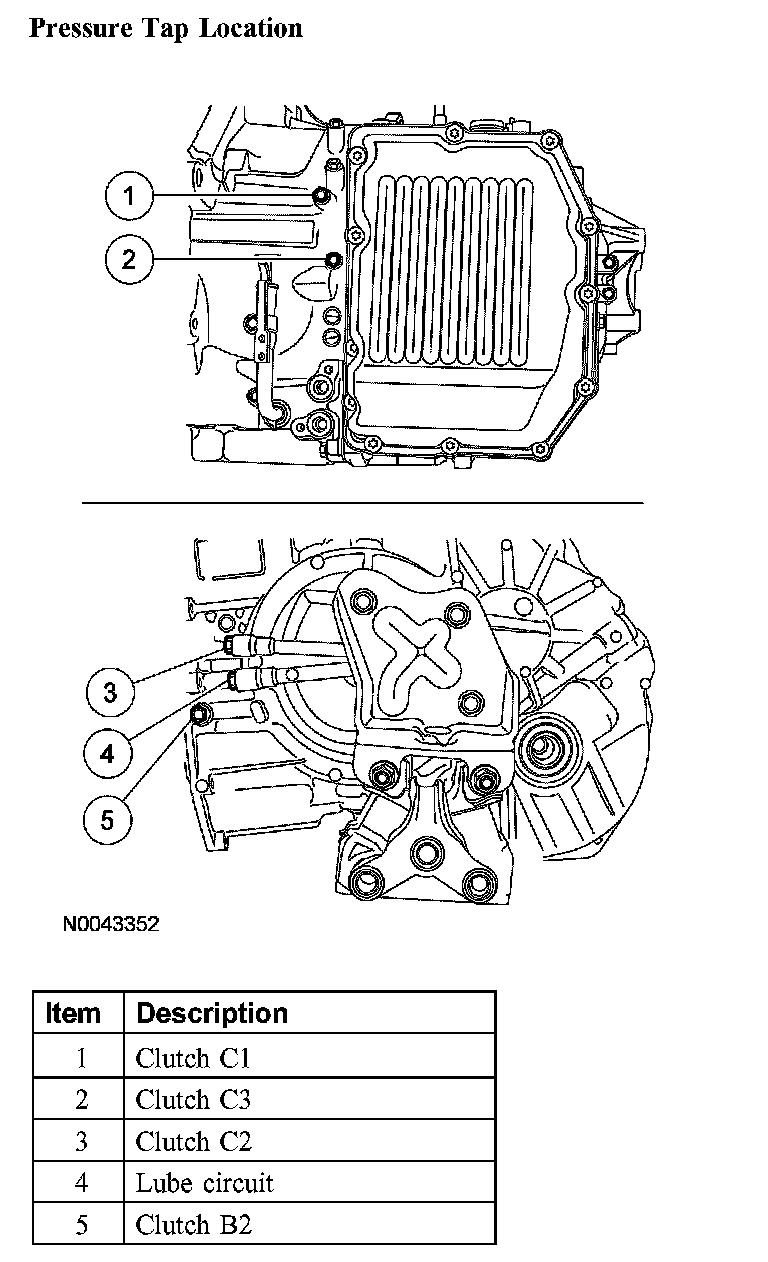 Pressure Tap Location

1

2

3

4

5

N0043352

| Item | Description |
|---|---|
| 1 | Clutch C1 |
| 2 | Clutch C3 |
| 3 | Clutch C2 |
| 4 | Lube circuit |
| 5 | Clutch B2 |