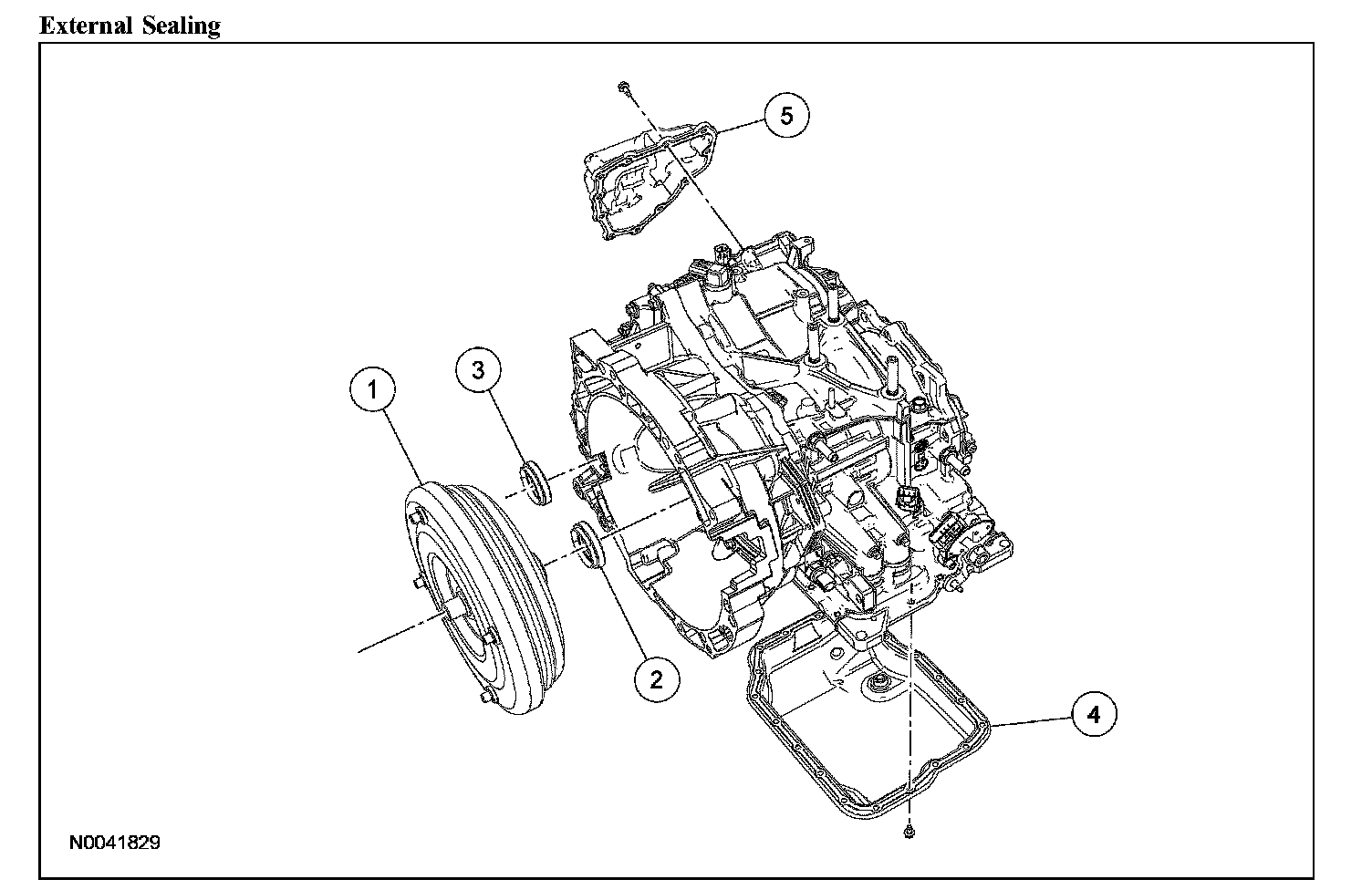 External Sealing

5

3

1

2

4

N0041829