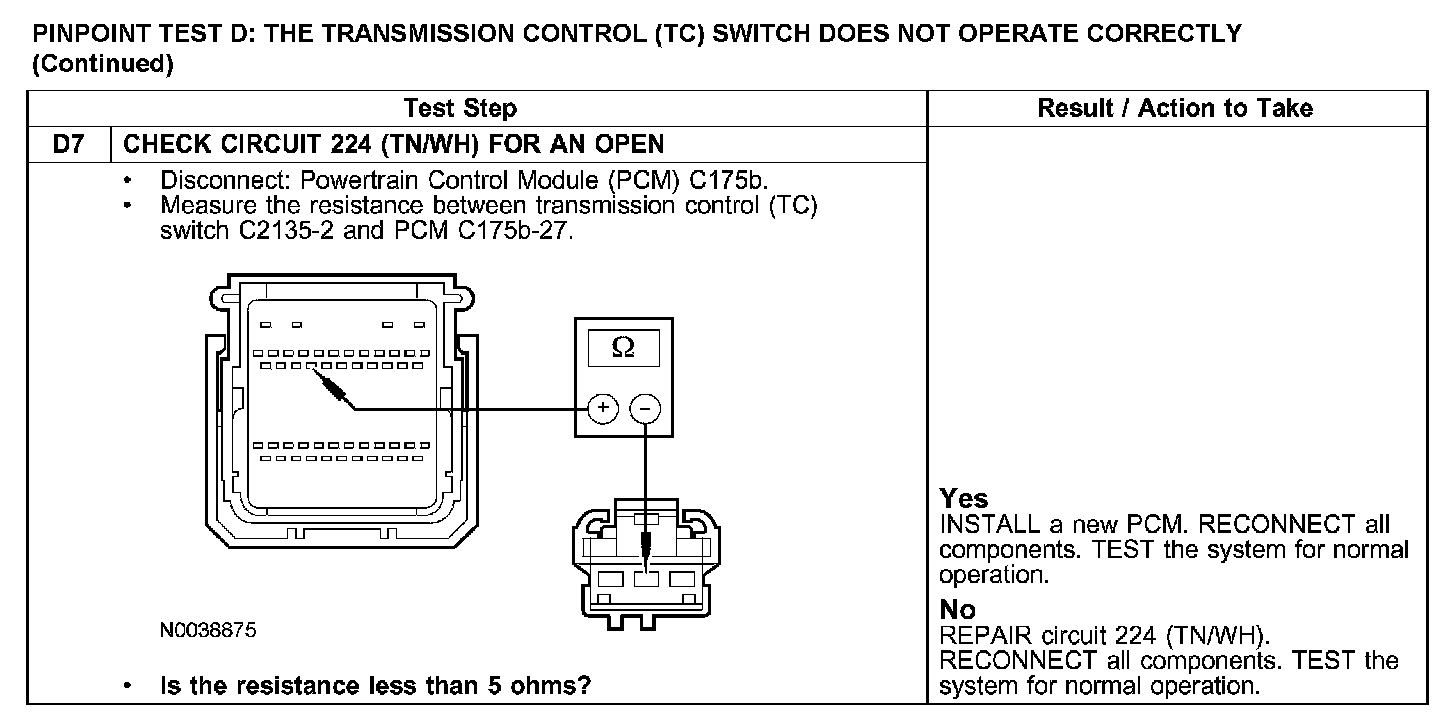 PINPOINT TEST D: THE TRANSMISSION CONTROL (TC) SWITCH DOES NOT OPERATE CORRECTLY (Continued)

| Test Step | | Result / Action to Take |
|---|---|---|
| D7 | CHECK CIRCUIT 224 (TN/WH) FOR AN OPEN | |
| | • Disconnect: Powertrain Control Module (PCM) C175b. • Measure the resistance between transmission control (TC) switch C2135-2 and PCM C175b-27. $\Omega$ + − N0038875 • Is the resistance less than 5 ohms? | **Yes** INSTALL a new PCM. RECONNECT all components. TEST the system for normal operation. **No** REPAIR circuit 224 (TN/WH). RECONNECT all components. TEST the system for normal operation. |