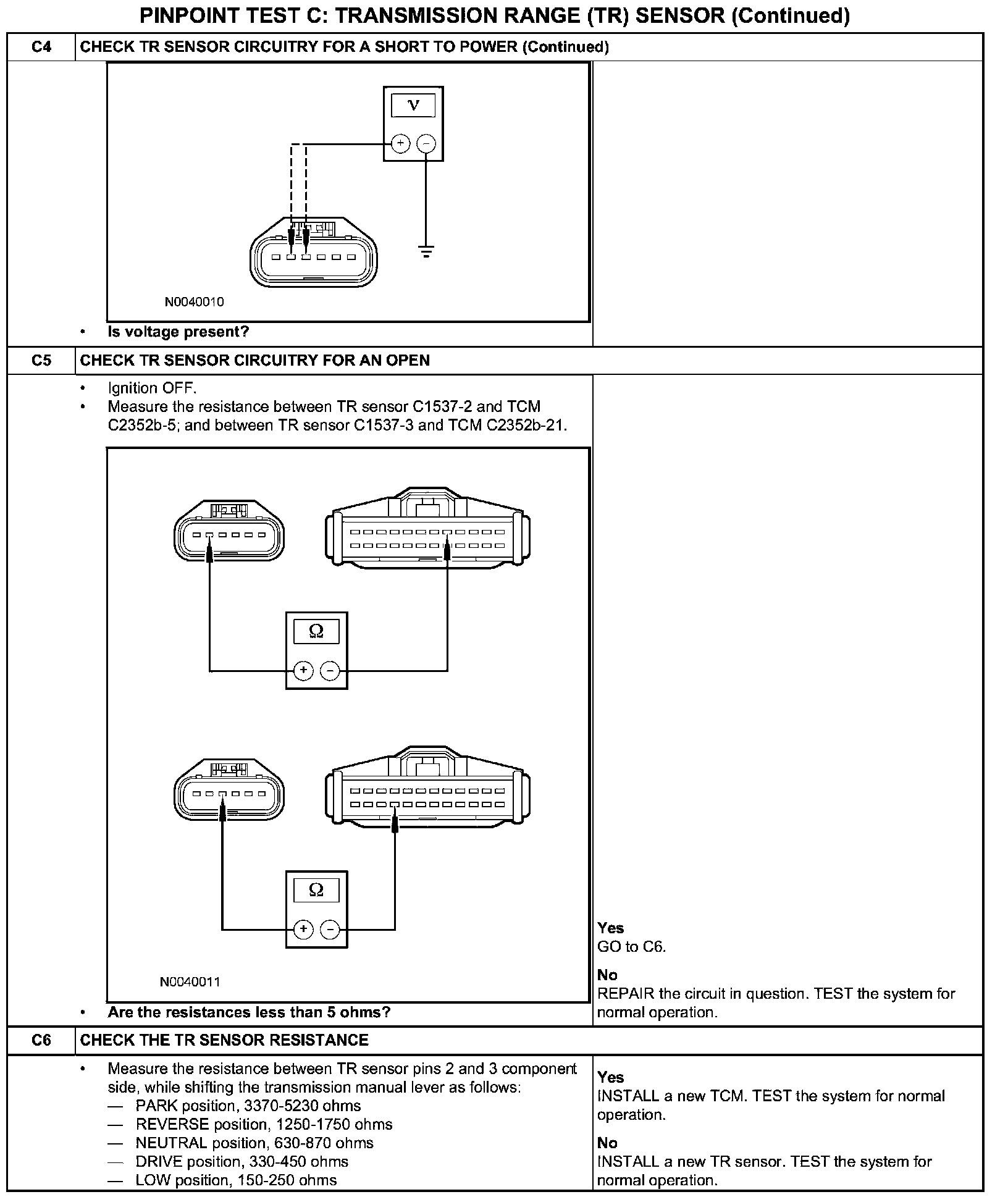 PINPOINT TEST C: TRANSMISSION RANGE (TR) SENSOR (Continued)

C4 CHECK TR SENSOR CIRCUITRY FOR A SHORT TO POWER (Continued)

V

+ −

N0040010

• Is voltage present?

C5 CHECK TR SENSOR CIRCUITRY FOR AN OPEN

• Ignition OFF.
• Measure the resistance between TR sensor C1537-2 and TCM C2352b-5; and between TR sensor C1537-3 and TCM C2352b-21.

Ω

+ −

Ω

+ −

N0040011

• Are the resistances less than 5 ohms?

Yes
GO to C6.

No
REPAIR the circuit in question. TEST the system for normal operation.

C6 CHECK THE TR SENSOR RESISTANCE

• Measure the resistance between TR sensor pins 2 and 3 component side, while shifting the transmission manual lever as follows:
— PARK position, 3370-5230 ohms
— REVERSE position, 1250-1750 ohms
— NEUTRAL position, 630-870 ohms
— DRIVE position, 330-450 ohms
— LOW position, 150-250 ohms

Yes
INSTALL a new TCM. TEST the system for normal operation.

No
INSTALL a new TR sensor. TEST the system for normal operation.