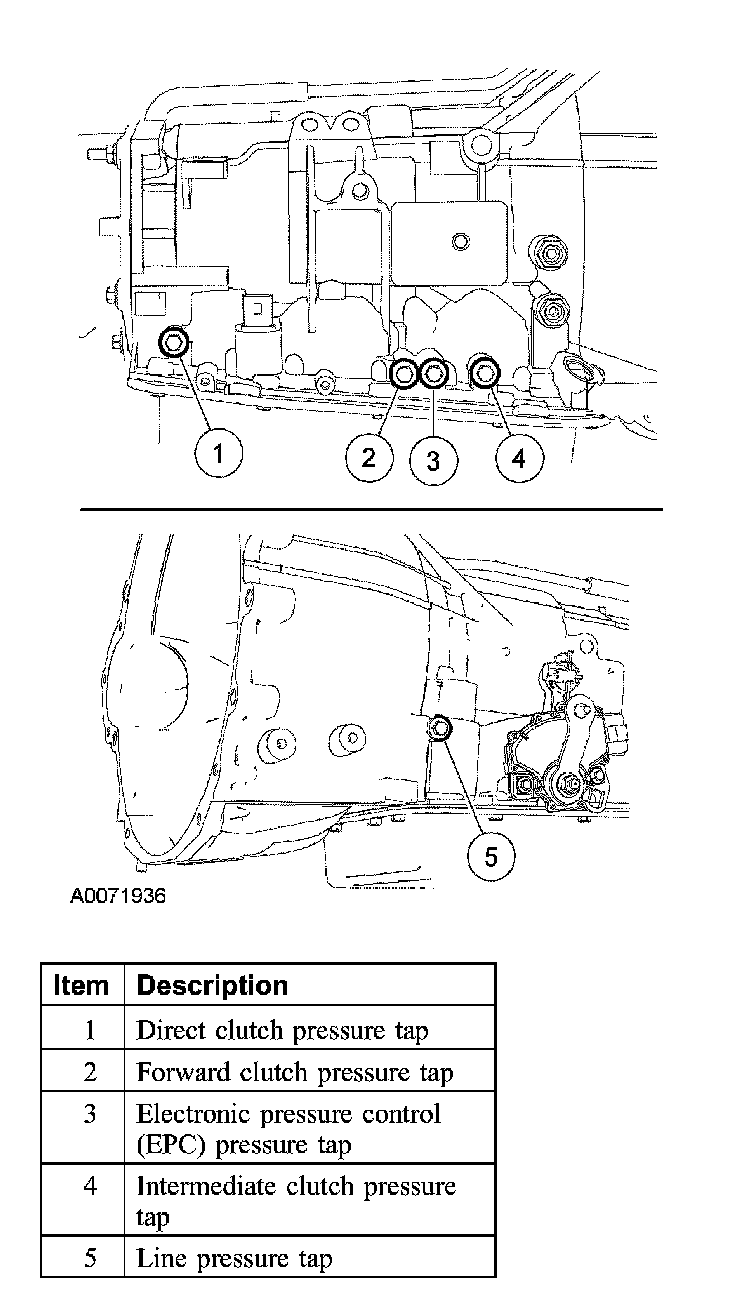 1
2
3
4

5

A0071936

| Item | Description |
|---|---|
| 1 | Direct clutch pressure tap |
| 2 | Forward clutch pressure tap |
| 3 | Electronic pressure control (EPC) pressure tap |
| 4 | Intermediate clutch pressure tap |
| 5 | Line pressure tap |