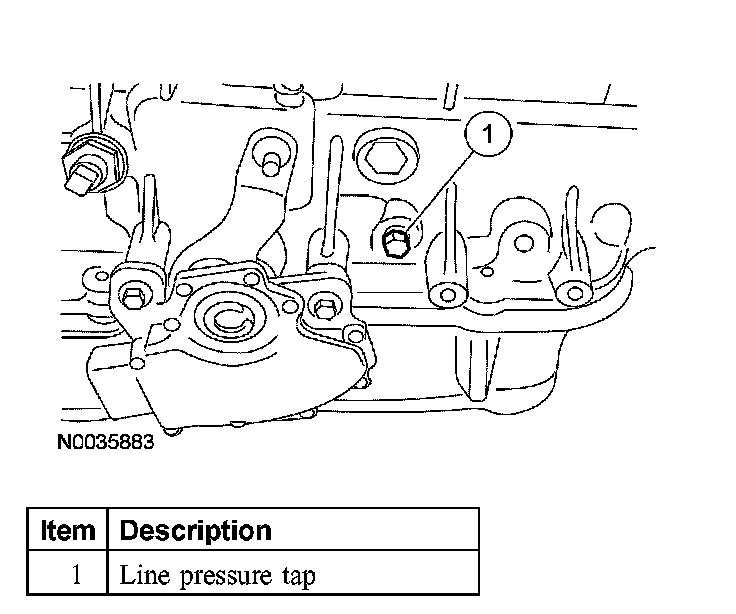 1

N0035883

| Item | Description |
|---|---|
| 1 | Line pressure tap |