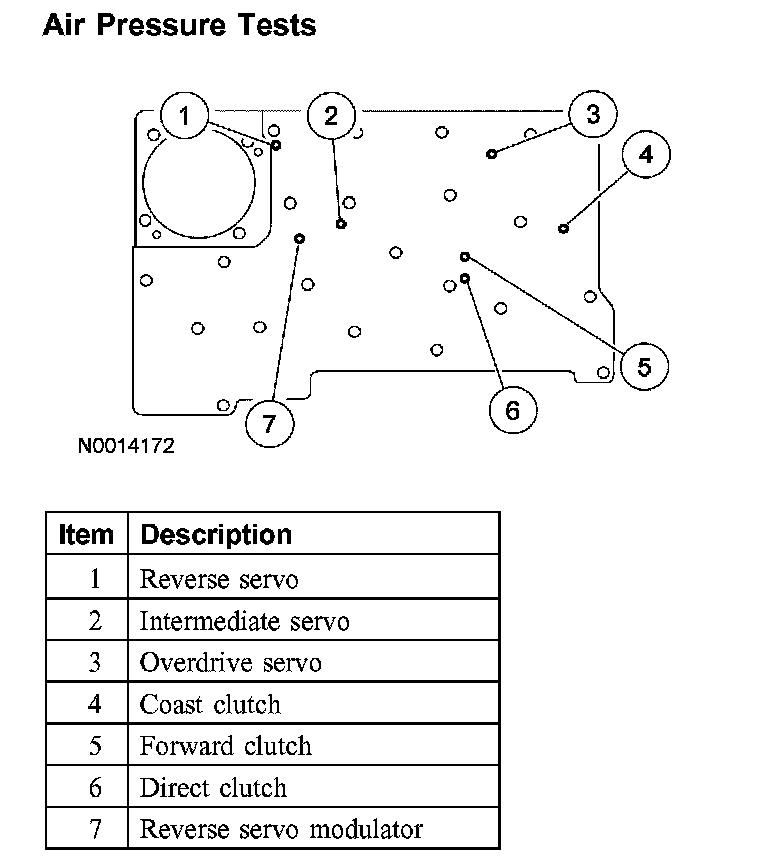 Air Pressure Tests

1
2
3
4
5
6
7

N0014172

| Item | Description |
|---|---|
| 1 | Reverse servo |
| 2 | Intermediate servo |
| 3 | Overdrive servo |
| 4 | Coast clutch |
| 5 | Forward clutch |
| 6 | Direct clutch |
| 7 | Reverse servo modulator |