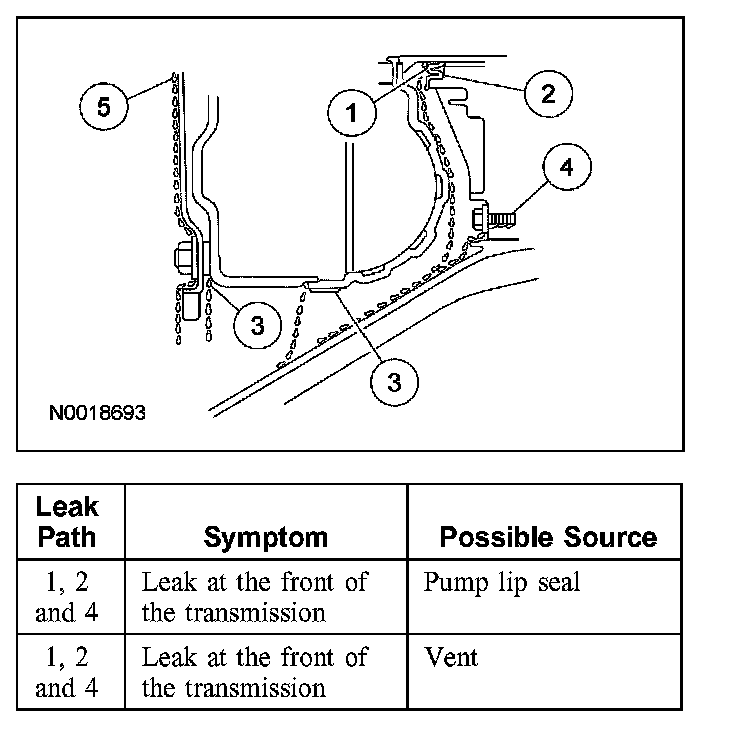 5
1
2
4
3
3
N0018693

| Leak Path | Symptom | Possible Source |
|---|---|---|
| 1, 2 and 4 | Leak at the front of the transmission | Pump lip seal |
| 1, 2 and 4 | Leak at the front of the transmission | Vent |