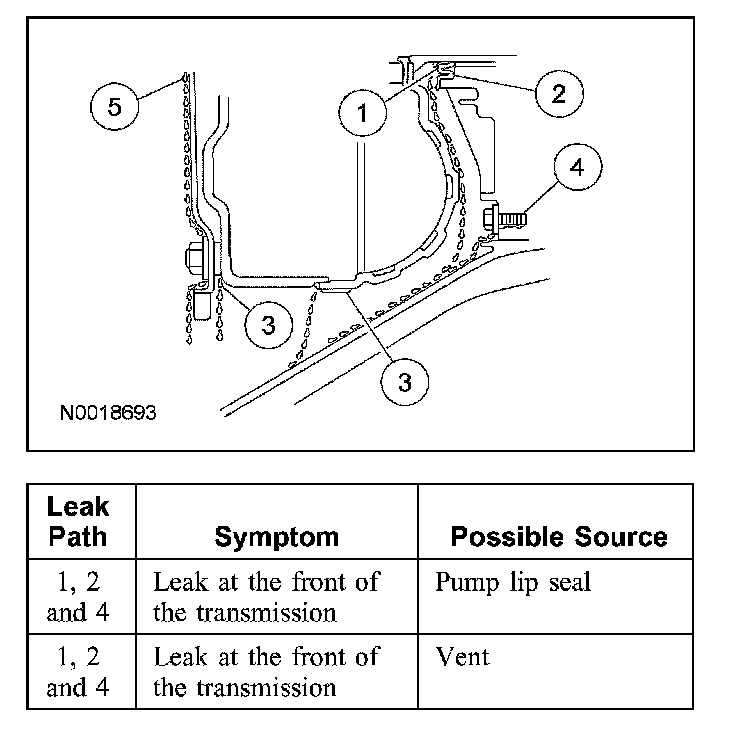 5
1
2
4
3
3
N0018693

| Leak Path | Symptom | Possible Source |
|---|---|---|
| 1, 2 and 4 | Leak at the front of the transmission | Pump lip seal |
| 1, 2 and 4 | Leak at the front of the transmission | Vent |