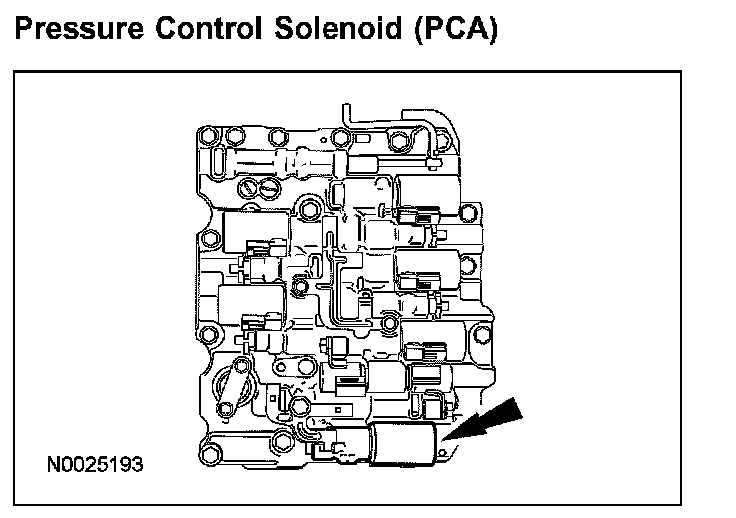 Pressure Control Solenoid (PCA)

N0025193