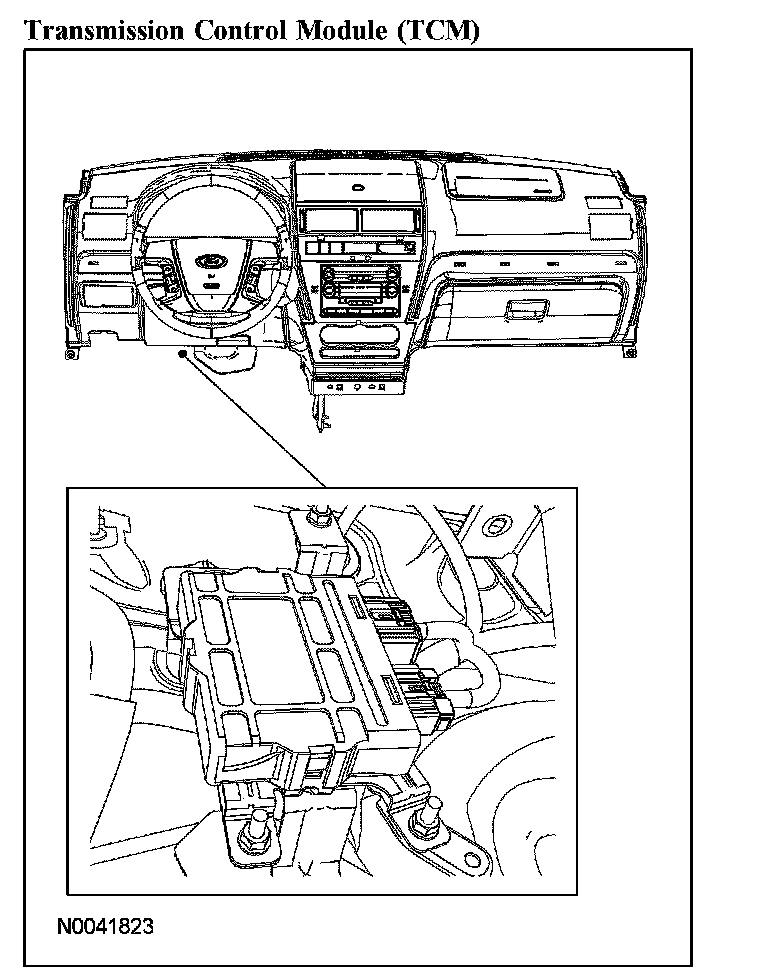 Transmission Control Module (TCM)

N0041823