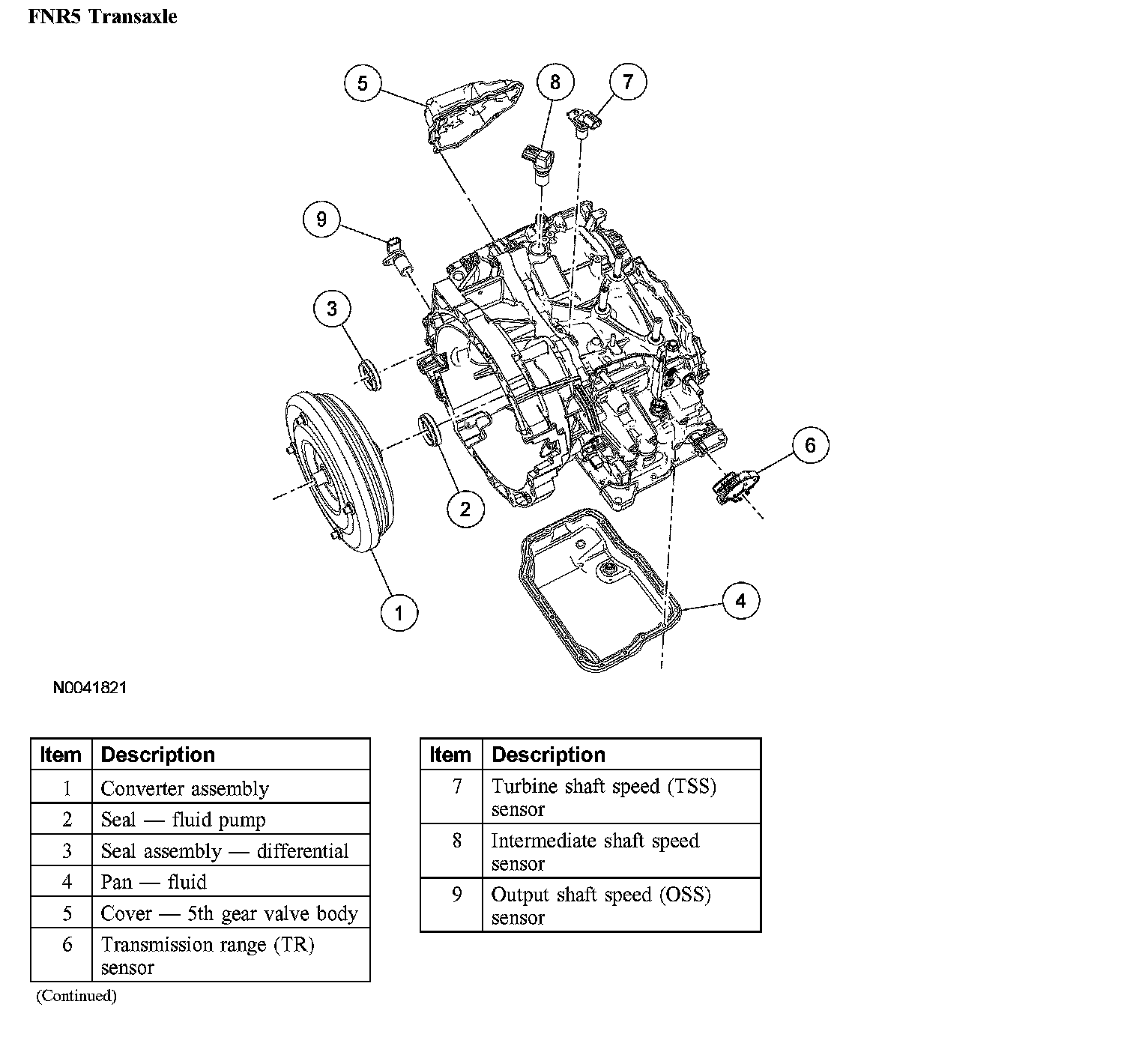 FNR5 Transaxle

5
8
7
9
3
6
2
4
1

N0041821

| Item | Description |
|---|---|
| 1 | Converter assembly |
| 2 | Seal — fluid pump |
| 3 | Seal assembly — differential |
| 4 | Pan — fluid |
| 5 | Cover — 5th gear valve body |
| 6 | Transmission range (TR) sensor |

(Continued)

| Item | Description |
|---|---|
| 7 | Turbine shaft speed (TSS) sensor |
| 8 | Intermediate shaft speed sensor |
| 9 | Output shaft speed (OSS) sensor |