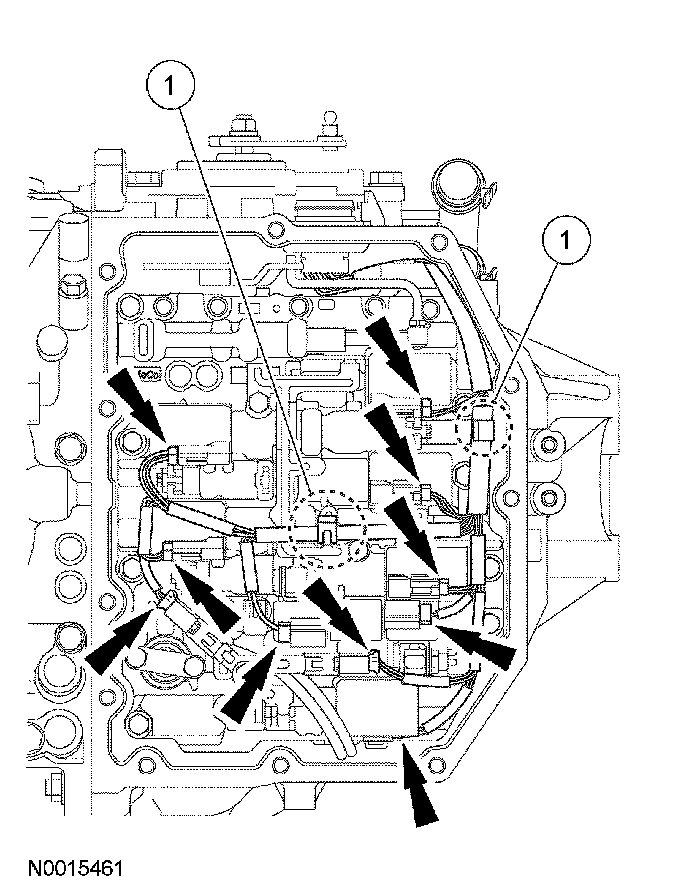 1

1

N0015461