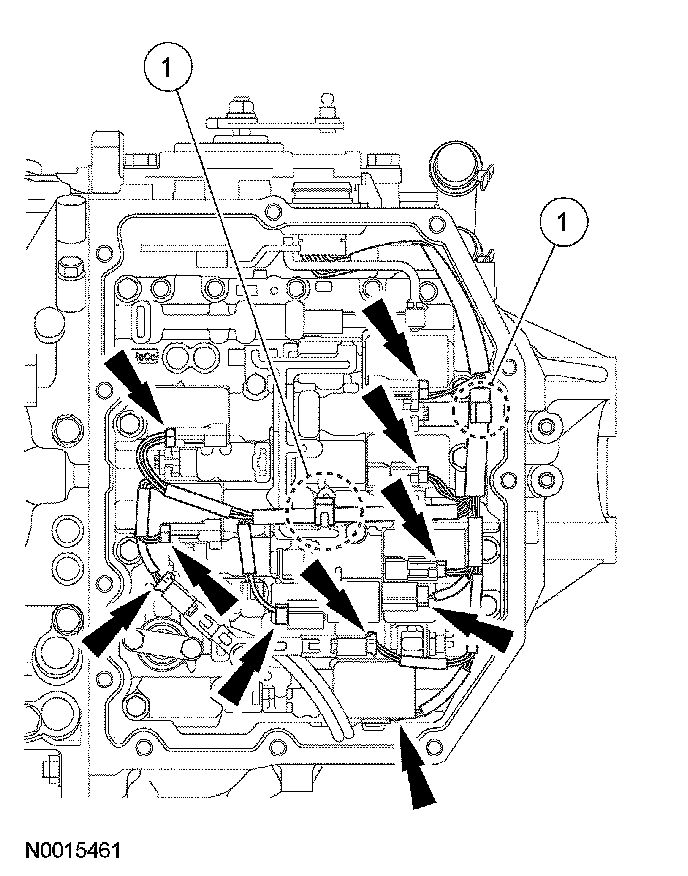 1

1

N0015461