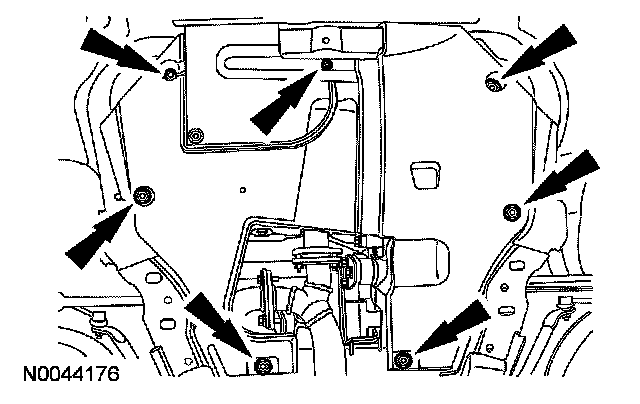 N0044176