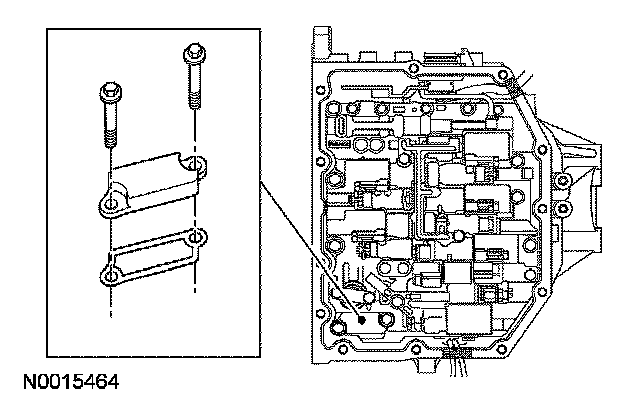 N0015464