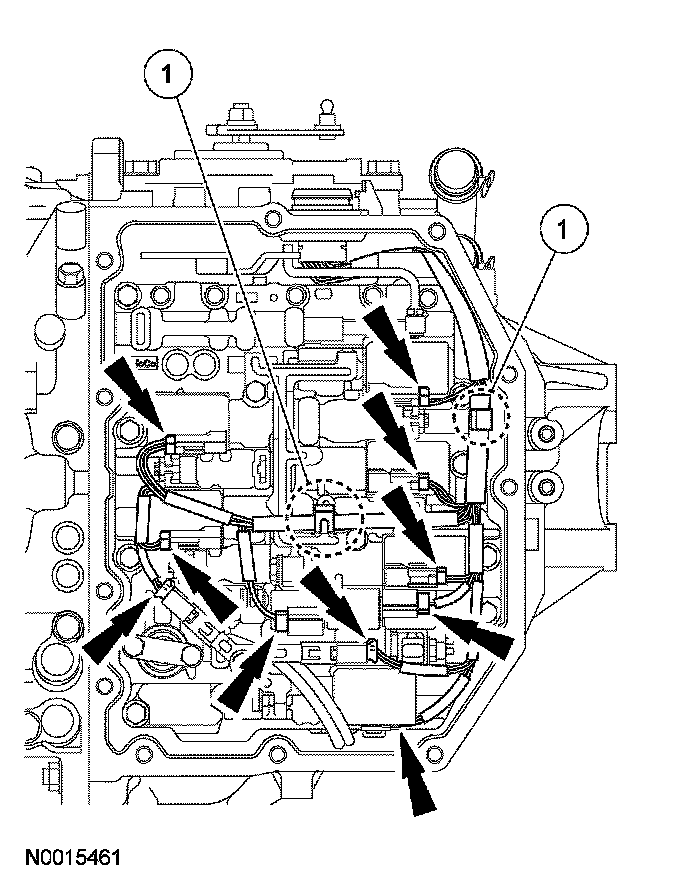 1

1

N0015461