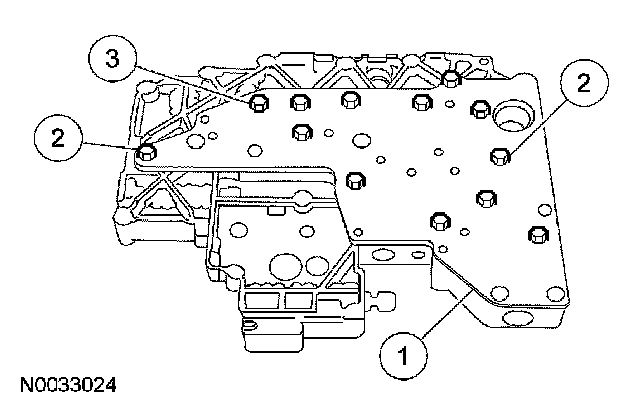 3
2
2
1
N0033024