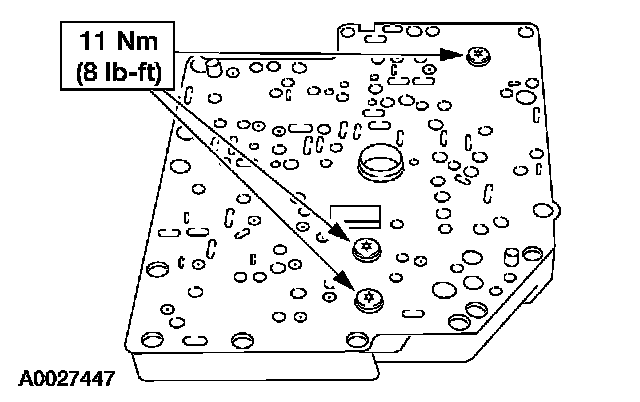 11 Nm
(8 lb-ft)

A0027447