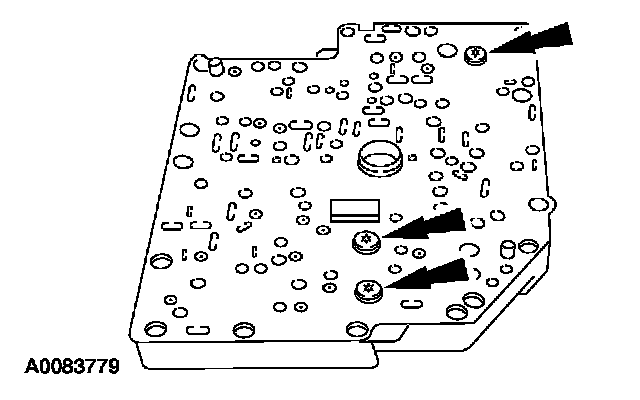 A0083779