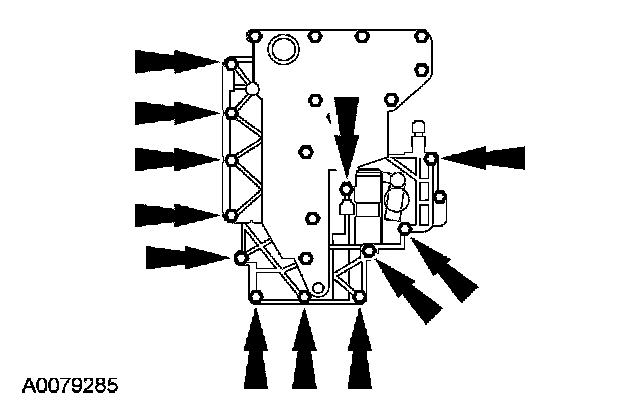 A0079285