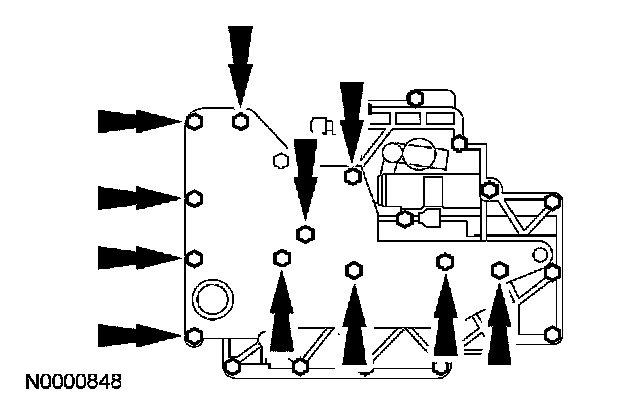 N0000848