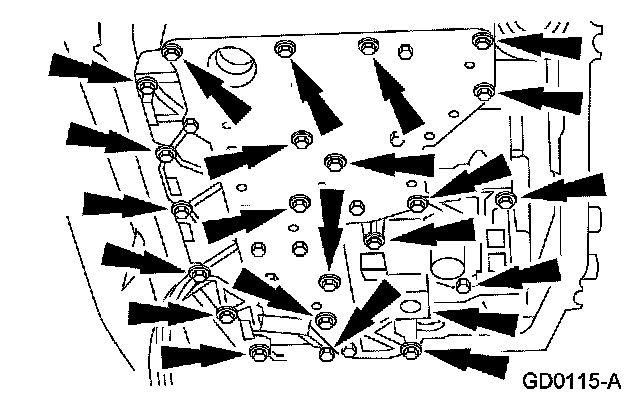 GD0115-A