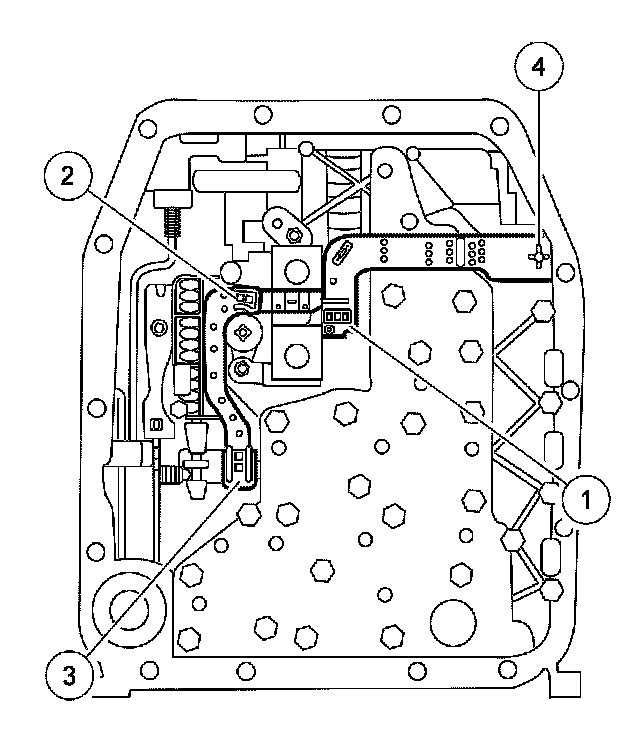 4
2
1
3